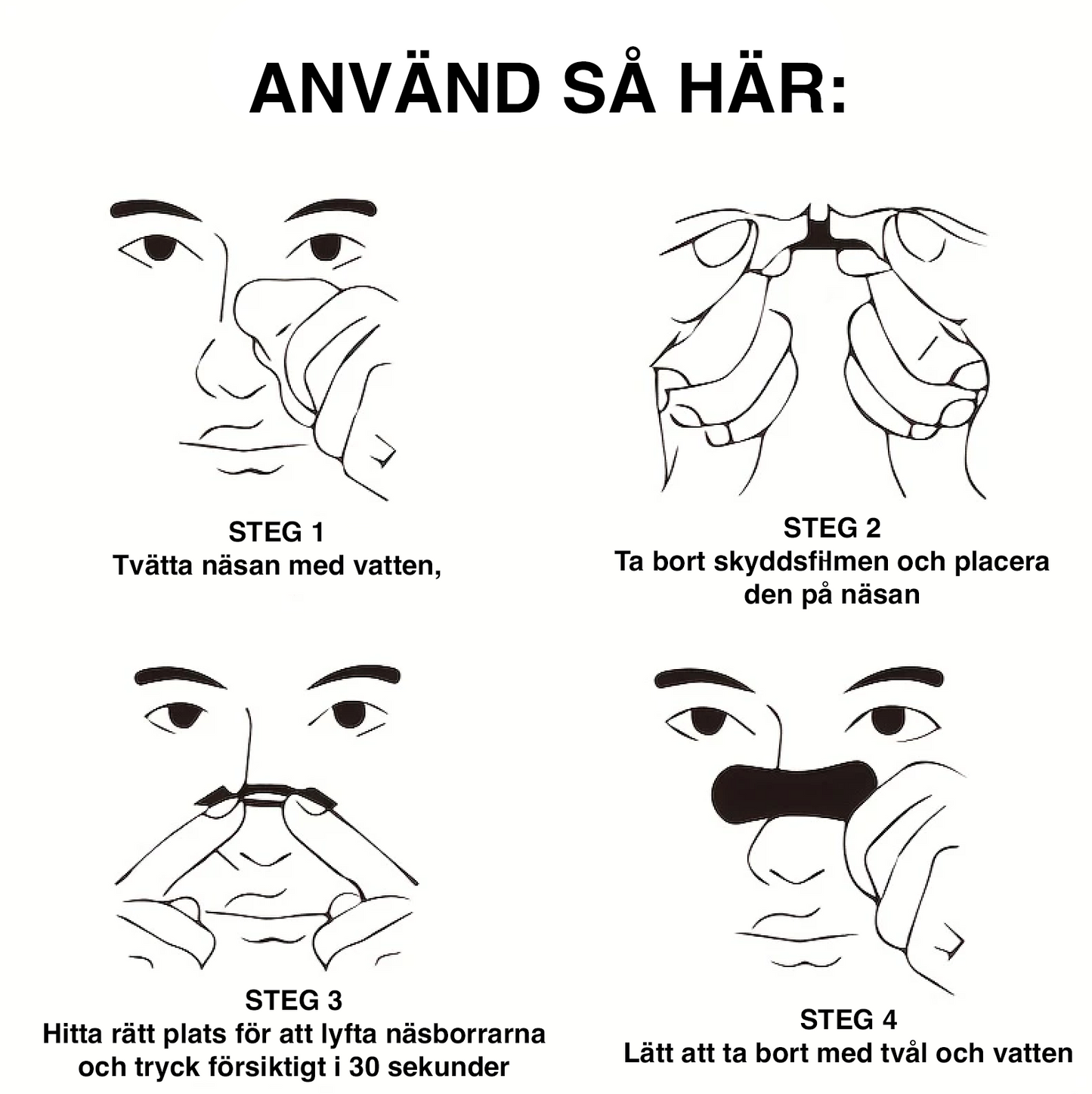 ANVÄND SÅ HÄR:

STEG 1
Tvätta näsan med vatten,

STEG 2
Ta bort skyddsfilmen och placera den på näsan

STEG 3
Hitta rätt plats för att lyfta näsborrarna och tryck försiktigt i 30 sekunder

STEG 4
Lätt att ta bort med tvål och vatten