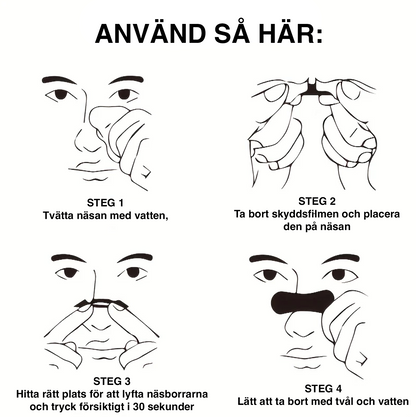 ANVÄND SÅ HÄR:

STEG 1
Tvätta näsan med vatten,

STEG 2
Ta bort skyddsfilmen och placera den på näsan

STEG 3
Hitta rätt plats för att lyfta näsborrarna och tryck försiktigt i 30 sekunder

STEG 4
Lätt att ta bort med tvål och vatten